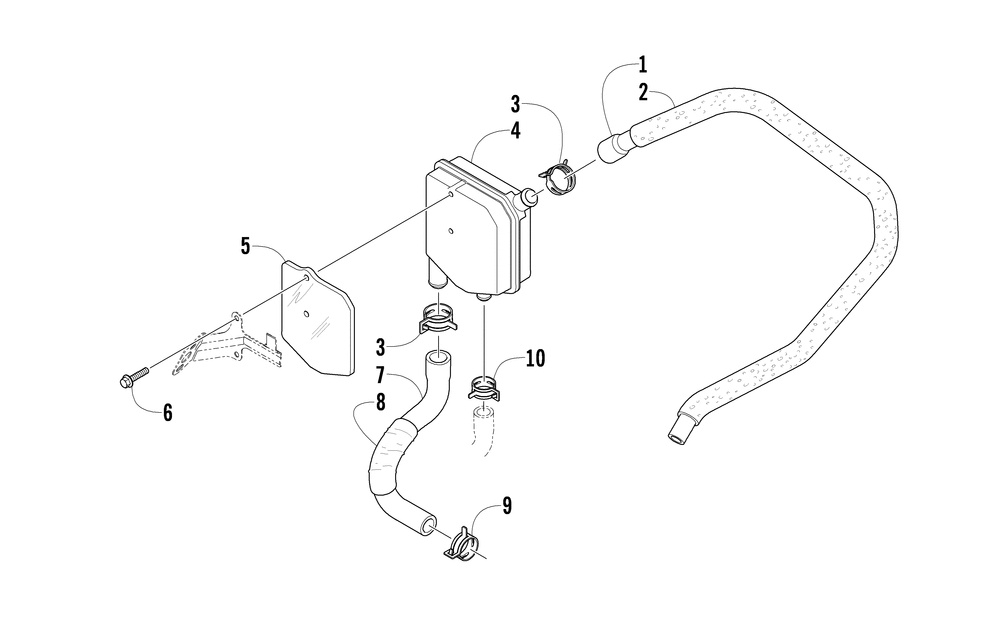 1
2
3
4
5
3
10
7
8
6
9